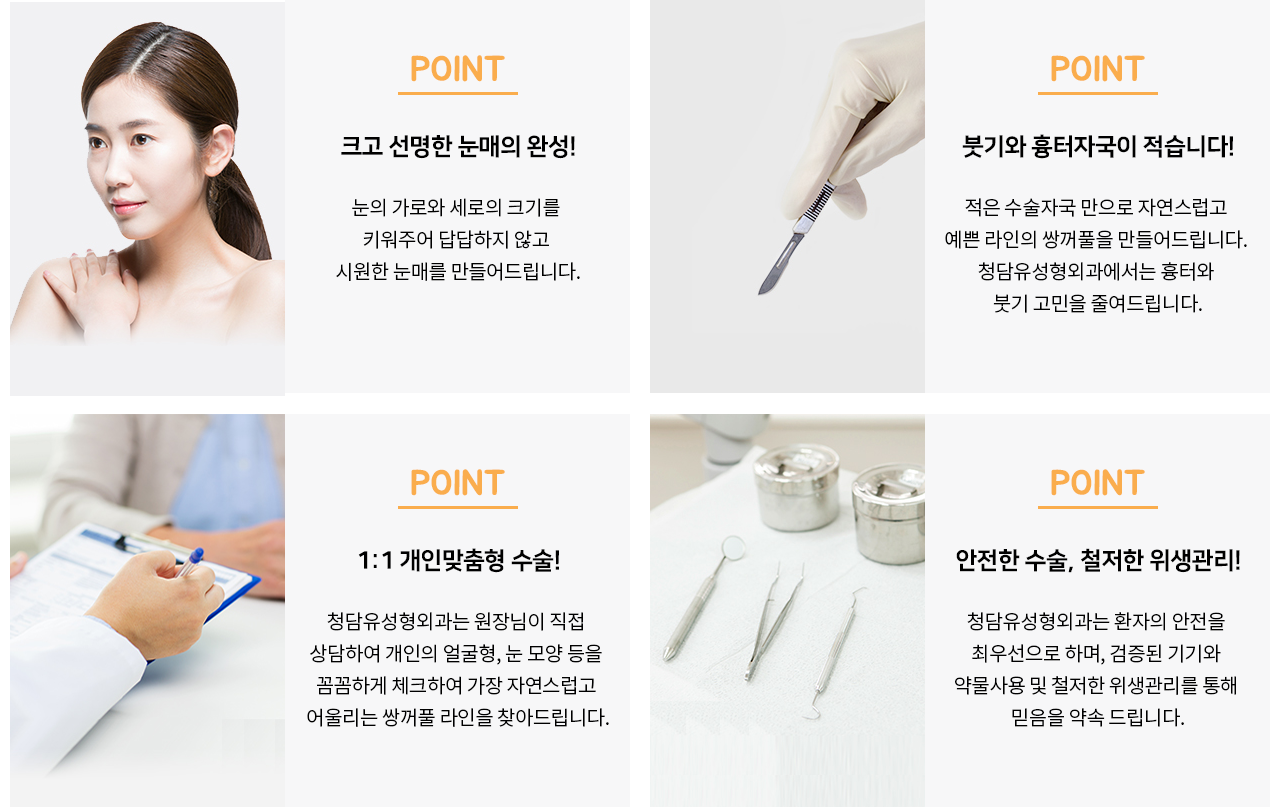 POINT

크고 선명한 눈매의 완성!

눈의 가로와 세로의 크기를 키워주어 답답하지 않고 시원한 눈매를 만들어드립니다.

POINT

붓기와 흉터자국이 적습니다!

적은 수술자국 만으로 자연스럽고 예쁜 라인의 쌍꺼풀을 만들어드립니다. 청담유성형외과에서는 흉터와 붓기 고민을 줄여드립니다.

POINT

1:1 개인맞춤형 수술!

청담유성형외과는 원장님이 직접 상담하여 개인의 얼굴형, 눈 모양 등을 꼼꼼하게 체크하여 가장 자연스럽고 어울리는 쌍꺼풀 라인을 찾아드립니다.

POINT

안전한 수술, 철저한 위생관리!

청담유성형외과는 환자의 안전을 최우선으로 하며, 검증된 기기와 약물사용 및 철저한 위생관리를 통해 믿음을 약속 드립니다.